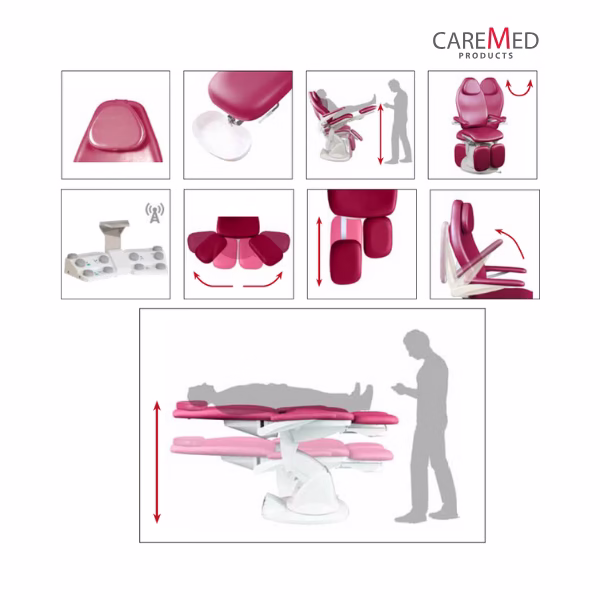 CAREMED
PRODUCTS