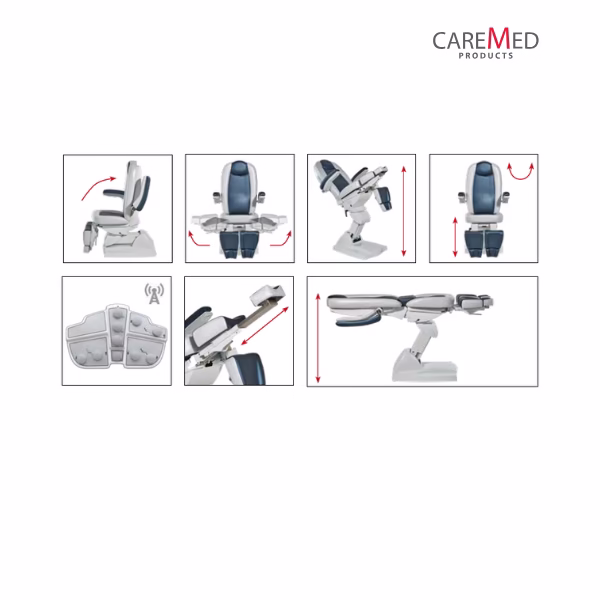 CAREMED
PRODUCTS